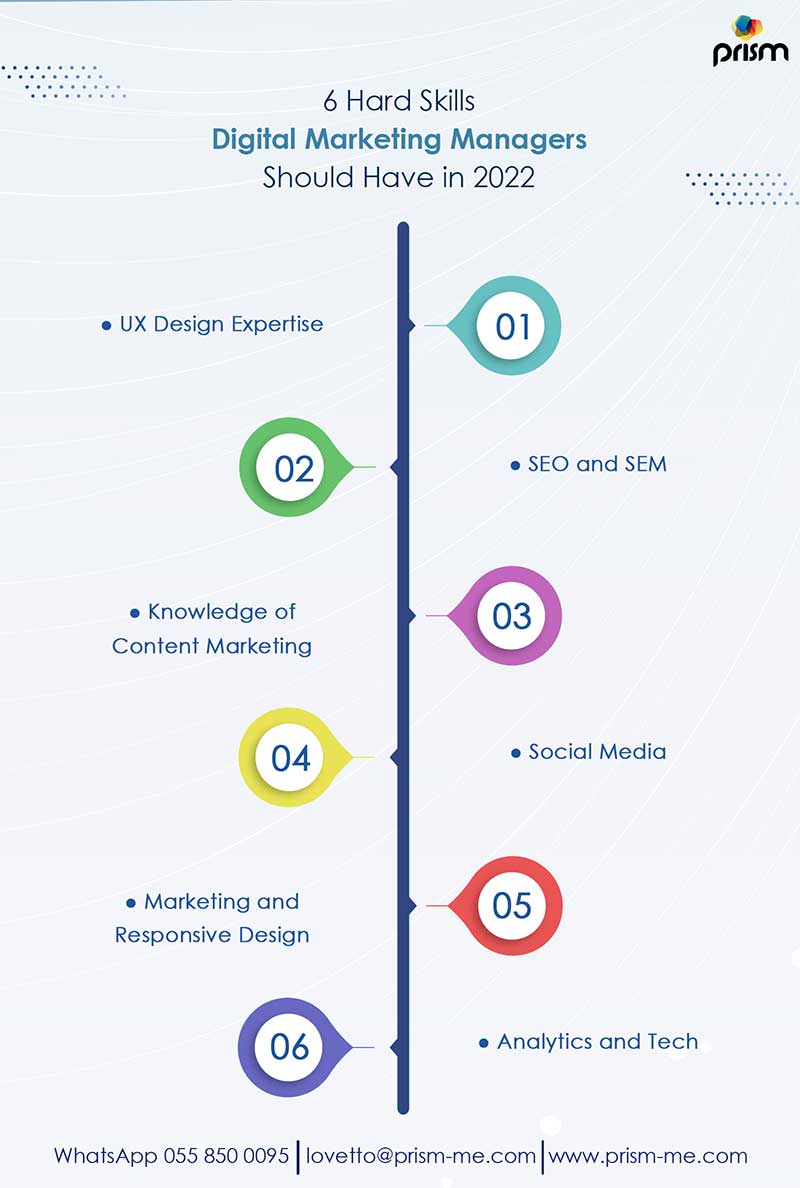 prism

6 Hard Skills
Digital Marketing Managers
Should Have in 2022

• UX Design Expertise

01

02

• SEO and SEM

• Knowledge of Content Marketing

03

04

• Social Media

• Marketing and Responsive Design

05

06

• Analytics and Tech

WhatsApp 055 850 0095 | lovetto@prism-me.com | www.prism-me.com